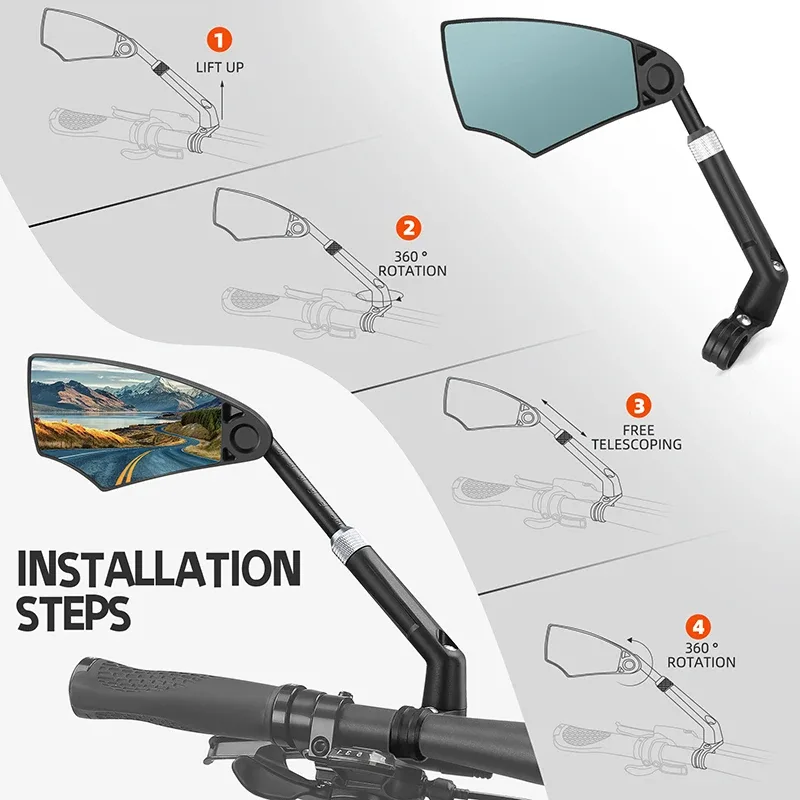 1
LIFT UP

2
360 °
ROTATION

3
FREE
TELESCOPING

INSTALLATION
STEPS

4
360 °
ROTATION