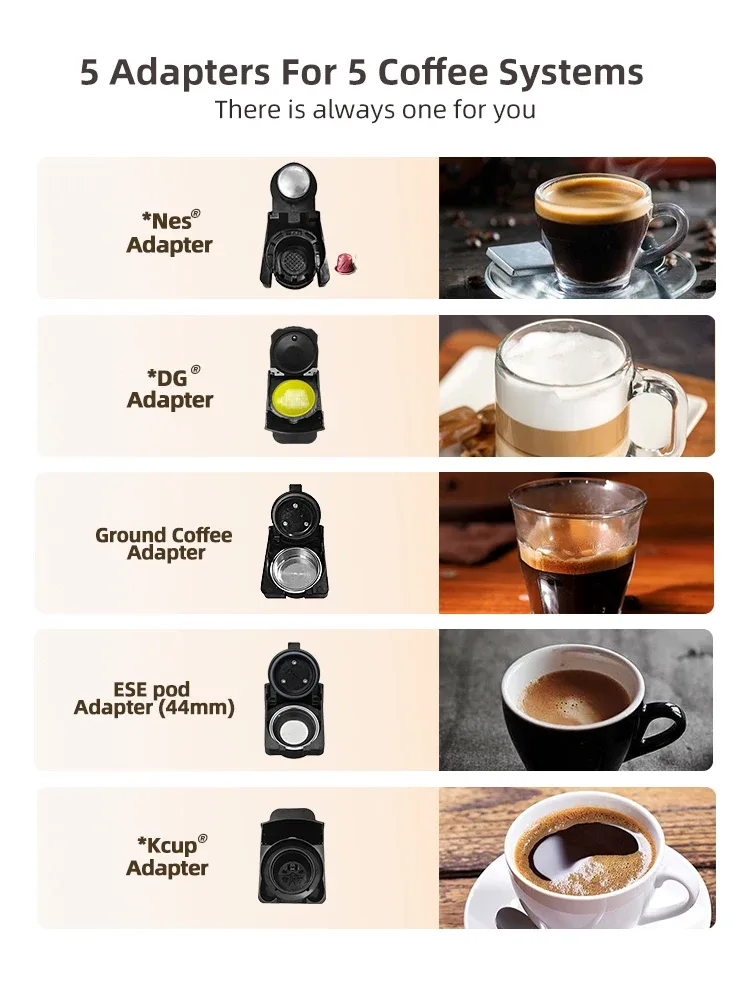 5 Adapters For 5 Coffee Systems
There is always one for you

*Nes® Adapter

*DG® Adapter

Ground Coffee Adapter

ESE pod Adapter (44mm)

*Kcup® Adapter