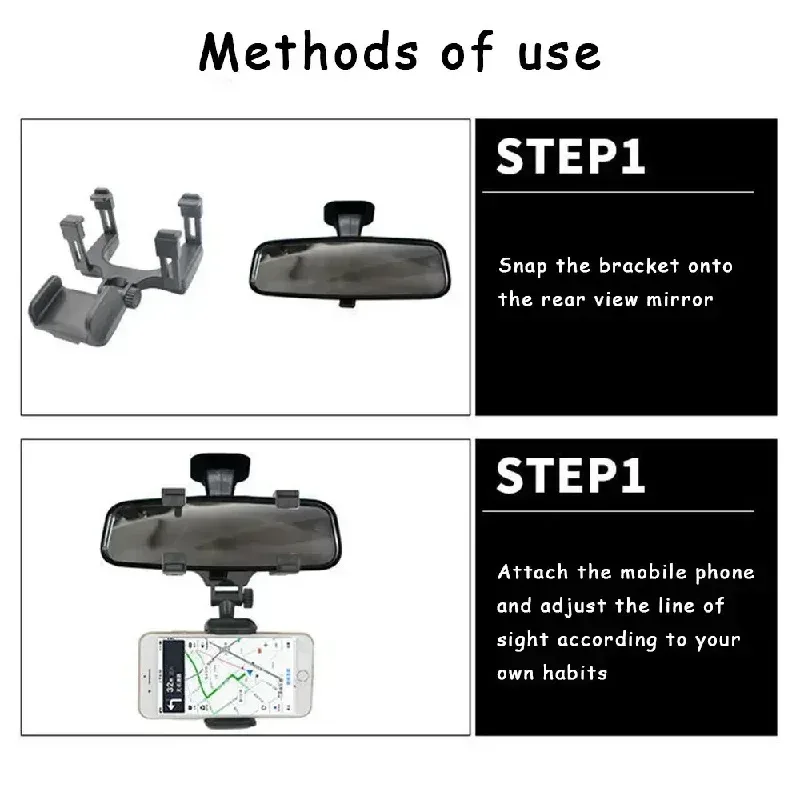 Methods of use

STEP1

Snap the bracket onto the rear view mirror

STEP1

Attach the mobile phone and adjust the line of sight according to your own habits