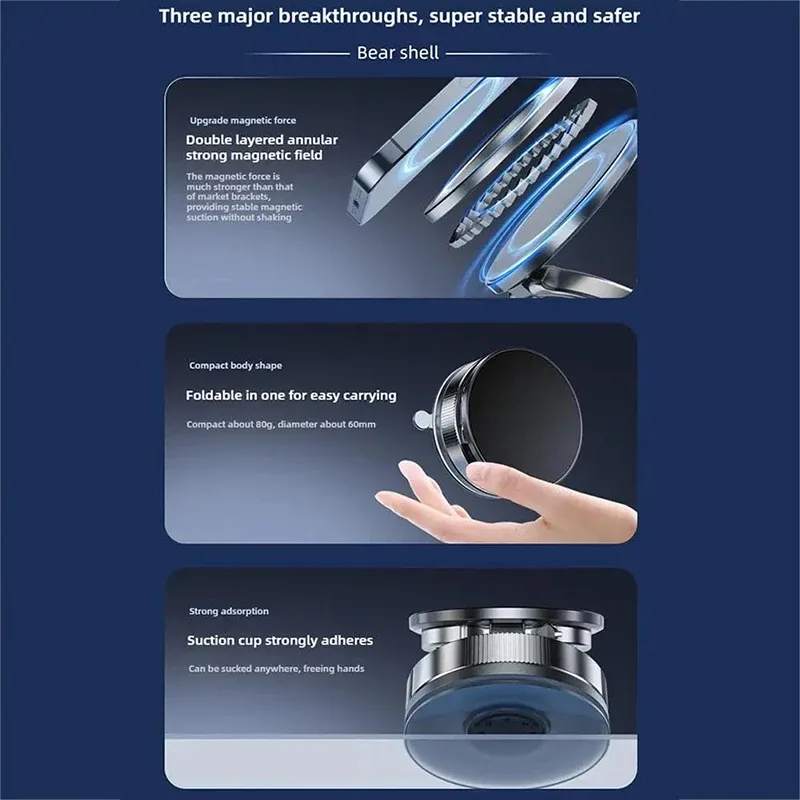 Three major breakthroughs, super stable and safer

Bear shell

Upgrade magnetic force

Double layered annular strong magnetic field

The magnetic force is much stronger than that of market brackets, providing stable magnetic suction without shaking

Compact body shape

Foldable in one for easy carrying

Compact about 80g, diameter about 60mm

Strong adsorption

Suction cup strongly adheres

Can be sucked anywhere, freeing hands