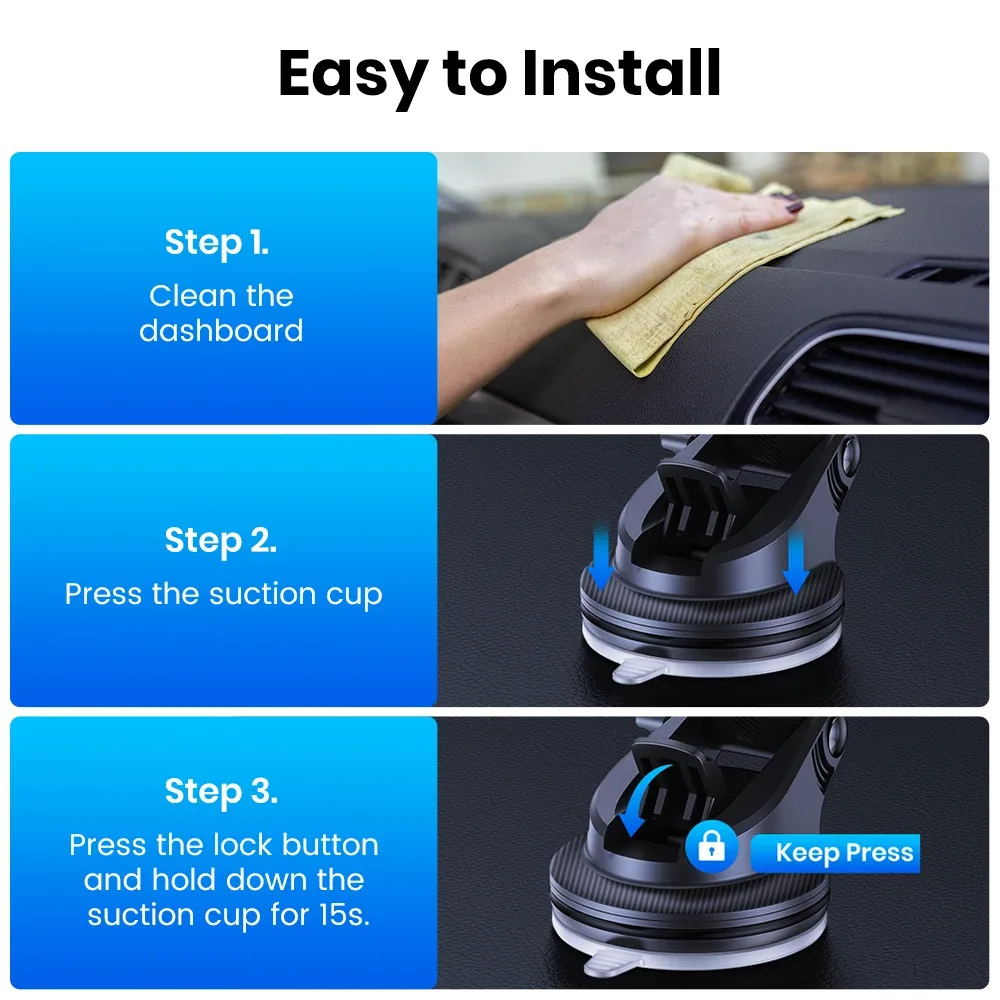 Easy to Install

Step 1.
Clean the dashboard

Step 2.
Press the suction cup

Step 3.
Press the lock button and hold down the suction cup for 15s.

Keep Press