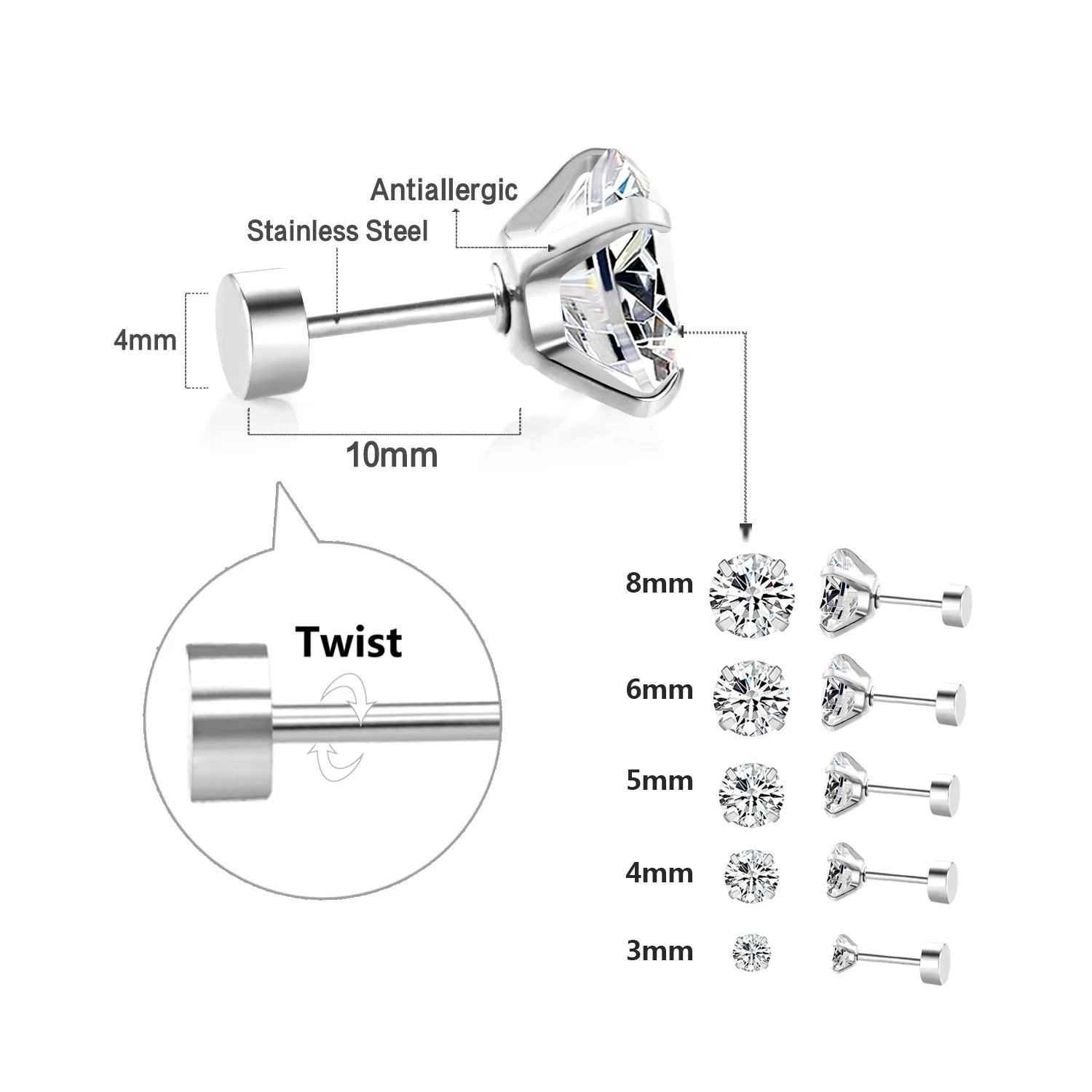 Antiallergic
Stainless Steel
4mm
10mm
Twist
8mm
6mm
5mm
4mm
3mm